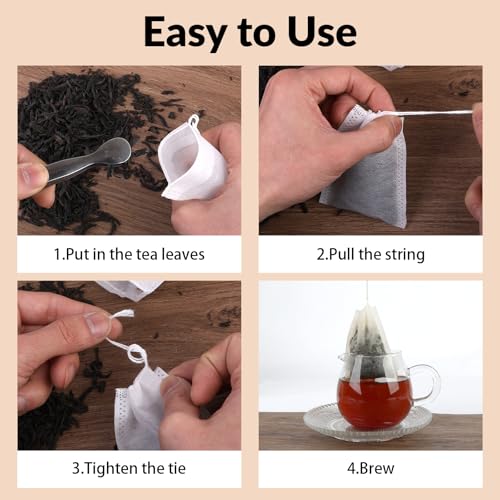 Easy to Use

1.Put in the tea leaves

2.Pull the string

3.Tighten the tie

4.Brew