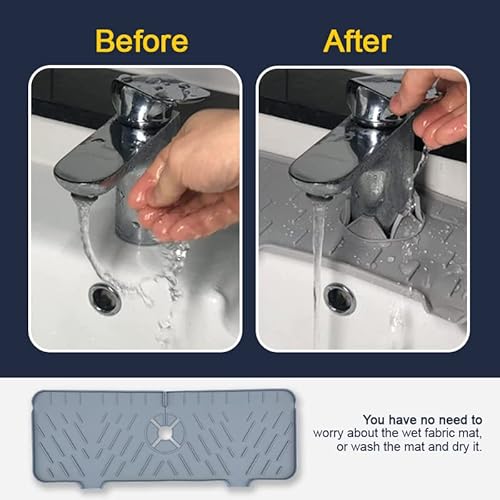 Before

After

You have no need to worry about the wet fabric mat, or wash the mat and dry it.