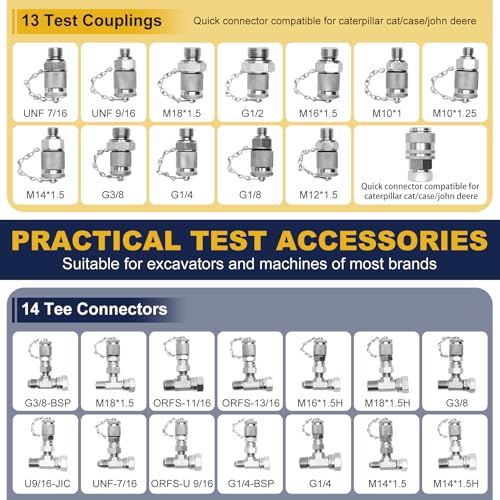 13 Test Couplings

Quick connector compatible for caterpillar cat/case/john deere

UNF 7/16
UNF 9/16
M18*1.5
G1/2
M16*1.5
M10*1
M10*1.25
M14*1.5
G3/8
G1/4
G1/8
M12*1.5
Quick connector compatible for caterpillar cat/case/john deere

PRACTICAL TEST ACCESSORIES

Suitable for excavators and machines of most brands

14 Tee Connectors

G3/8-BSP
M18*1.5
ORFS-11/16
ORFS-13/16
M16*1.5H
M18*1.5H
G3/8
U9/16-JIC
UNF-7/16
ORFS-U 9/16
G1/4-BSP
G1/4
M14*1.5
M14*1.5H