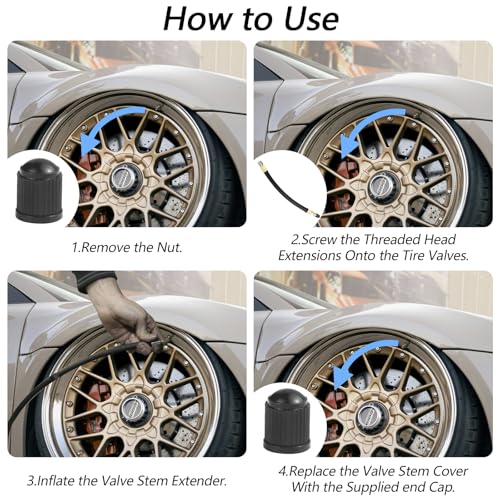 How to Use

1.Remove the Nut.

2.Screw the Threaded Head Extensions Onto the Tire Valves.

3.Inflate the Valve Stem Extender.

4.Replace the Valve Stem Cover With the Supplied end Cap.