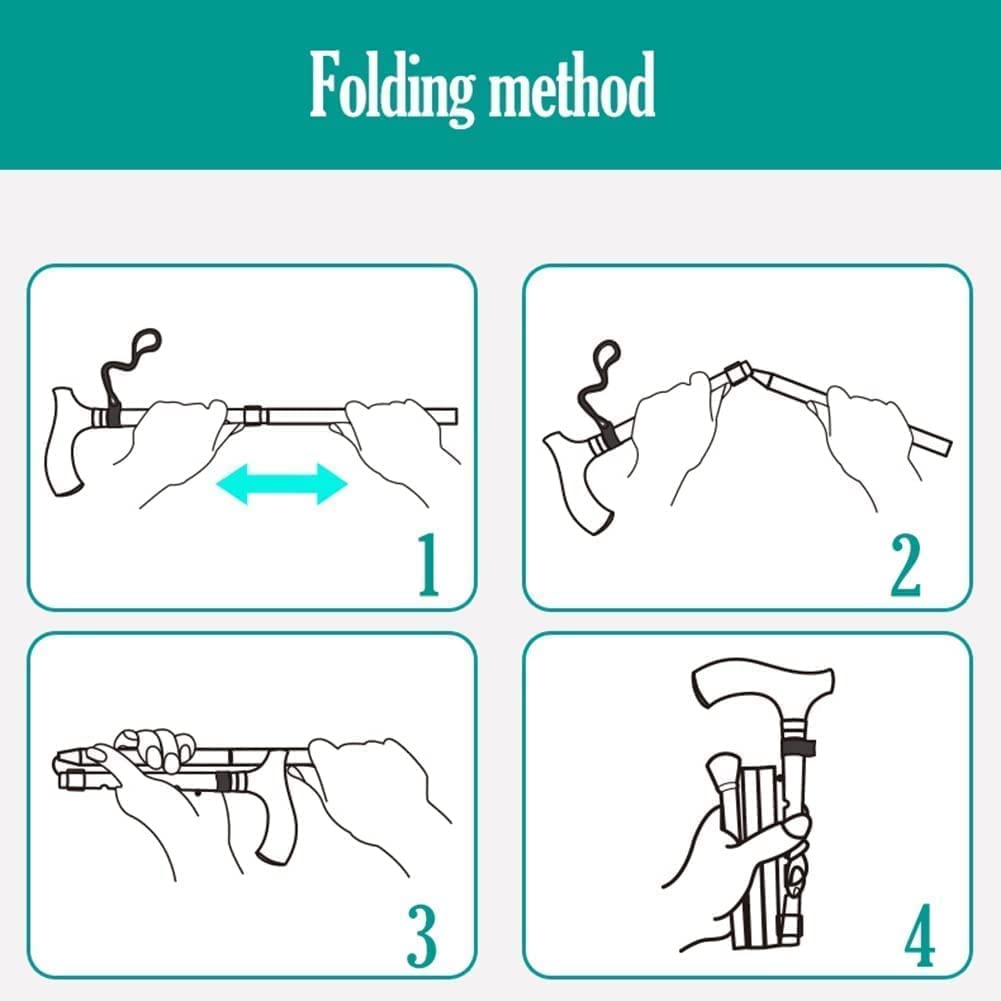 Folding method

1

2

3

4