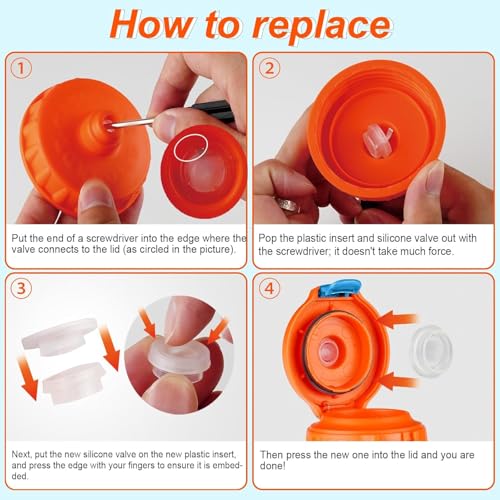 How to replace

1

Put the end of a screwdriver into the edge where the valve connects to the lid (as circled in the picture).

2

Pop the plastic insert and silicone valve out with the screwdriver; it doesn't take much force.

3

Next, put the new silicone valve on the new plastic insert, and press the edge with your fingers to ensure it is embedded.

4

Then press the new one into the lid and you are done!