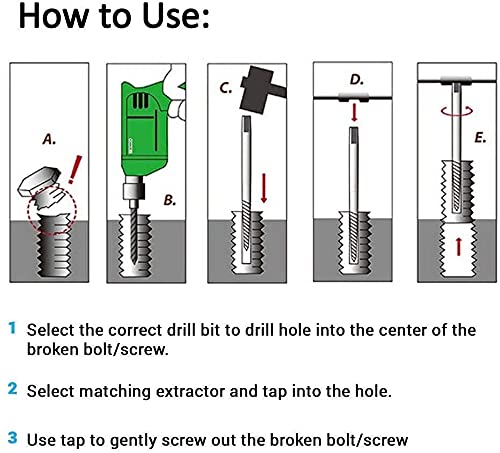 How to Use:

A.

B.

C.

D.

E.

1 Select the correct drill bit to drill hole into the center of the broken bolt/screw.

2 Select matching extractor and tap into the hole.

3 Use tap to gently screw out the broken bolt/screw