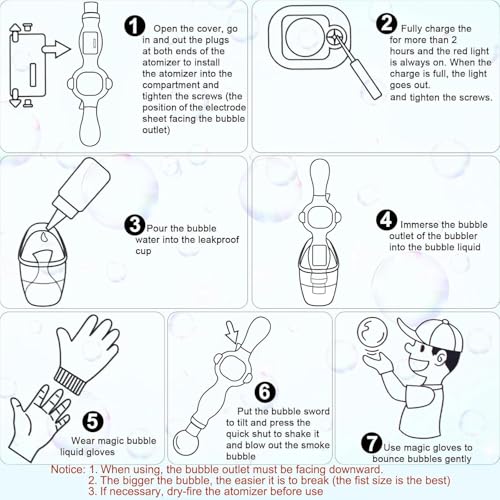 1 Open the cover, go in and out the plugs at both ends of the atomizer to install the atomizer into the compartment and tighten the screws (the position of the electrode sheet facing the bubble outlet)

2 Fully charge the for more than 2 hours and the red light is always on. When the charge is full, the light goes out. and tighten the screws.

3 Pour the bubble water into the leakproof cup

4 Immerse the bubble outlet of the bubbler into the bubble liquid

5 Wear magic bubble liquid gloves

6 Put the bubble sword to tilt and press the quick shut to shake it and blow out the smoke bubble

7 Use magic gloves to bounce bubbles gently

Notice: 1. When using, the bubble outlet must be facing downward.
2. The bigger the bubble, the easier it is to break (the fist size is the best)
3. If necessary, dry-fire the atomizer before use