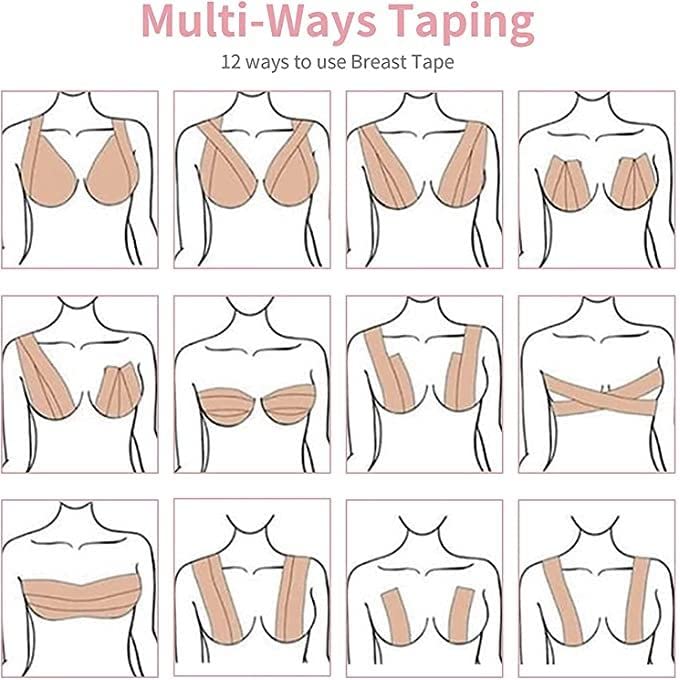 Multi-Ways Taping

12 ways to use Breast Tape