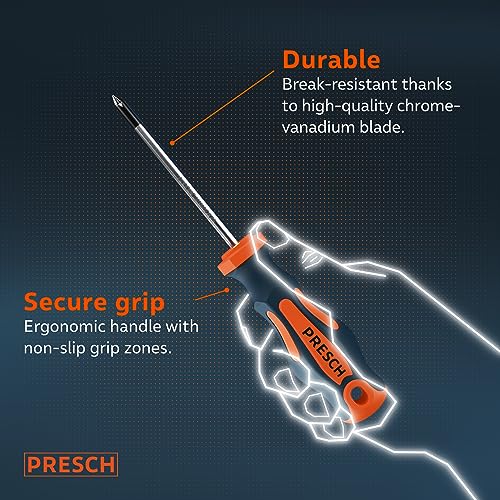 Durable
Break-resistant thanks to high-quality chrome-vanadium blade.

Secure grip
Ergonomic handle with non-slip grip zones.

PRESCH

PRESCH