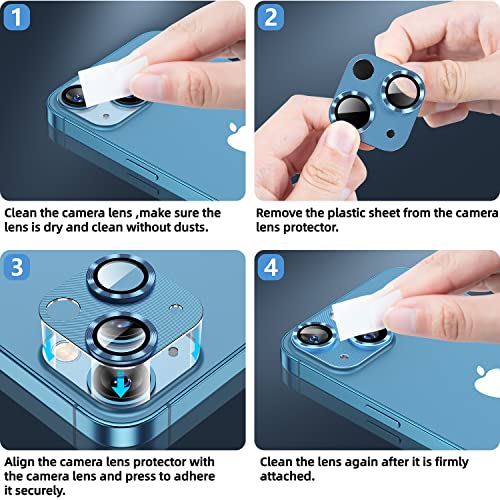 1

Clean the camera lens ,make sure the lens is dry and clean without dusts.

2

Remove the plastic sheet from the camera lens protector.

3

Align the camera lens protector with the camera lens and press to adhere it securely.

4

Clean the lens again after it is firmly attached.