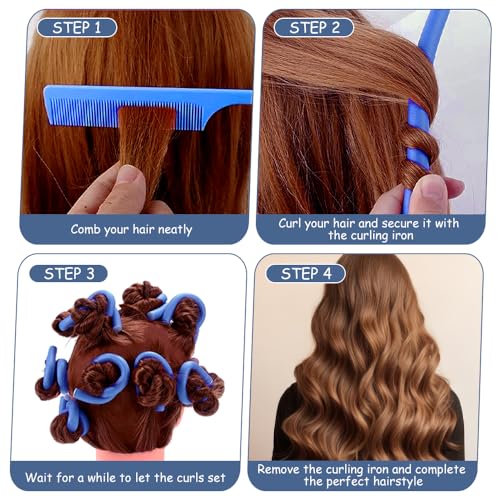 STEP 1

Comb your hair neatly

STEP 2

Curl your hair and secure it with the curling iron

STEP 3

Wait for a while to let the curls set

STEP 4

Remove the curling iron and complete the perfect hairstyle