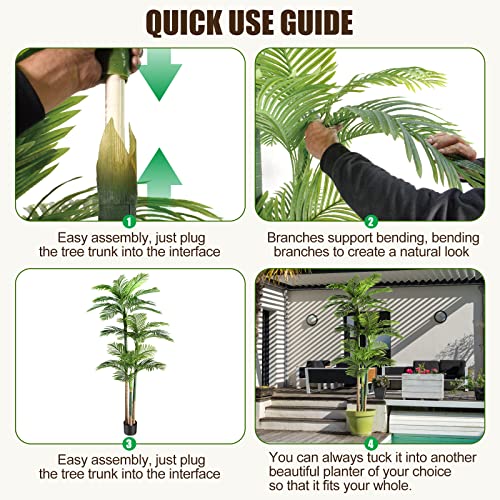 QUICK USE GUIDE

1
Easy assembly, just plug the tree trunk into the interface

2
Branches support bending, bending branches to create a natural look

3
Easy assembly, just plug the tree trunk into the interface

4
You can always tuck it into another beautiful planter of your choice so that it fits your whole.