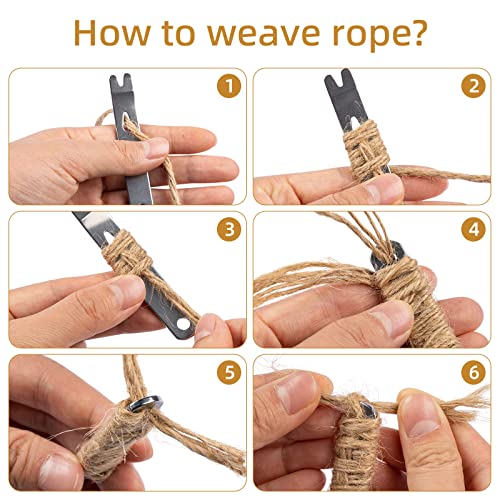 How to weave rope?

1

2

3

4

5

6