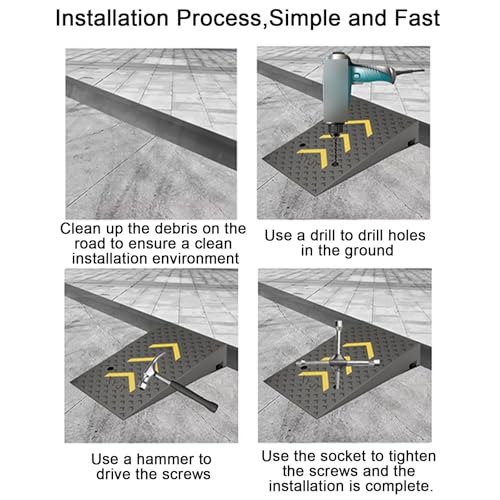 Installation Process,Simple and Fast

Clean up the debris on the road to ensure a clean installation environment

Use a drill to drill holes in the ground

Use a hammer to drive the screws

Use the socket to tighten the screws and the installation is complete.