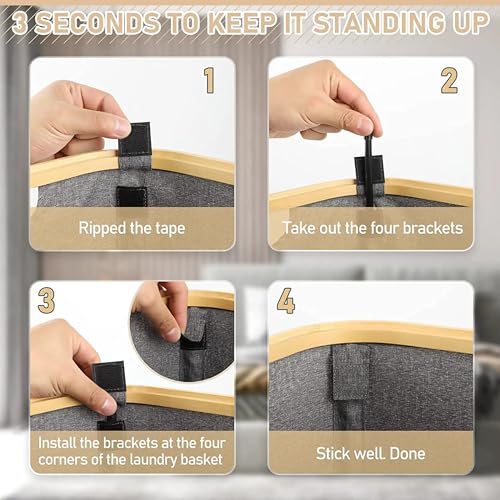 3 SECONDS TO KEEP IT STANDING UP

1

Ripped the tape

2

Take out the four brackets

3

Install the brackets at the four corners of the laundry basket

4

Stick well. Done