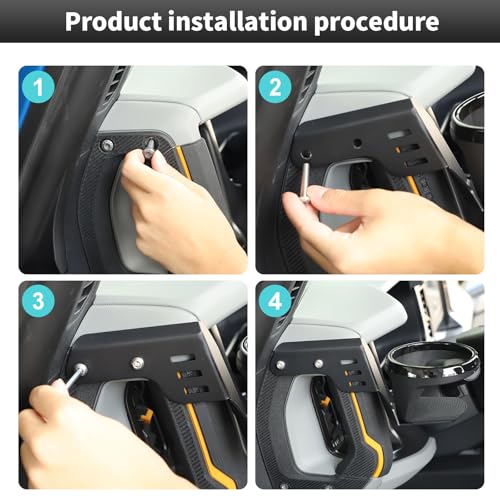 Product installation procedure

1

2

3

4