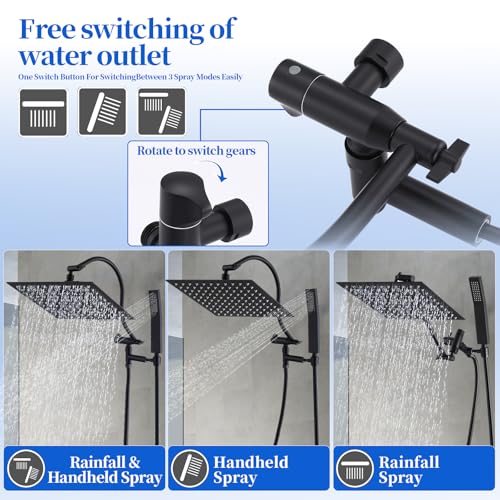 Free switching of water outlet

One Switch Button For SwitchingBetween 3 Spray Modes Easily

Rotate to switch gears

Rainfall & Handheld Spray

Handheld Spray

Rainfall Spray