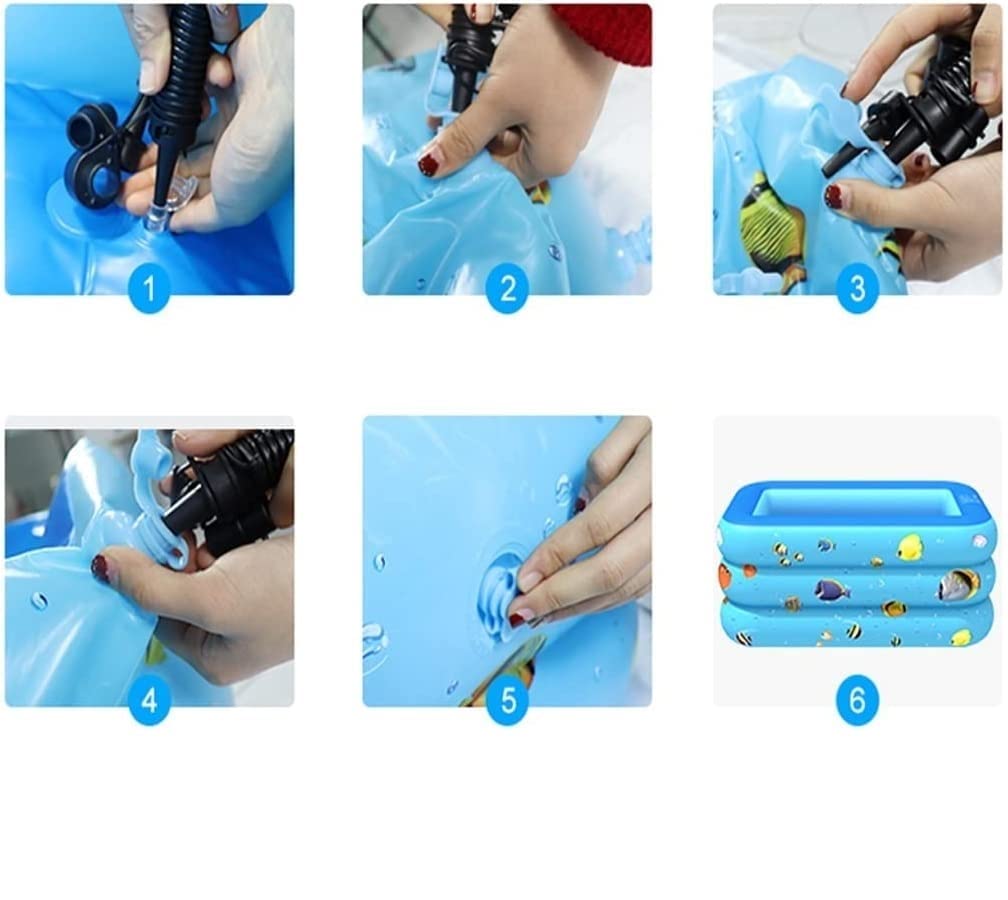 1

2

3

4

5

6