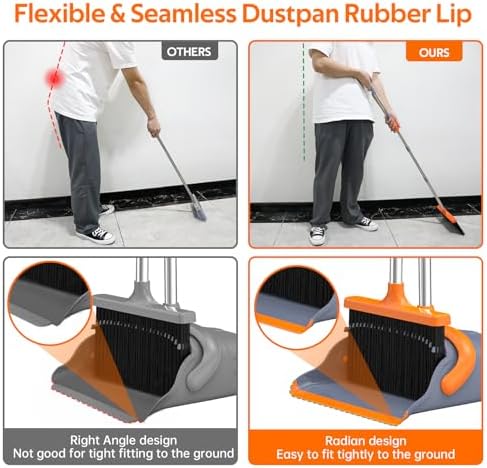 Flexible & Seamless Dustpan Rubber Lip

OTHERS

OURS

Right Angle design
Not good for tight fitting to the ground

Radian design
Easy to fit tightly to the ground