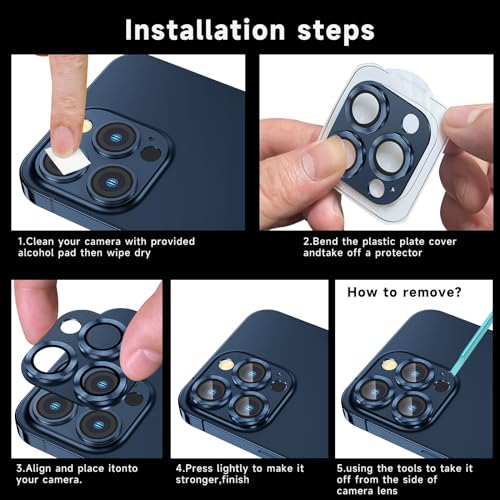 Installation steps

1.Clean your camera with provided alcohol pad then wipe dry

2.Bend the plastic plate cover andtake off a protector

3.Align and place itonto your camera.

4.Press lightly to make it stronger,finish

How to remove?

5.using the tools to take it off from the side of camera lens