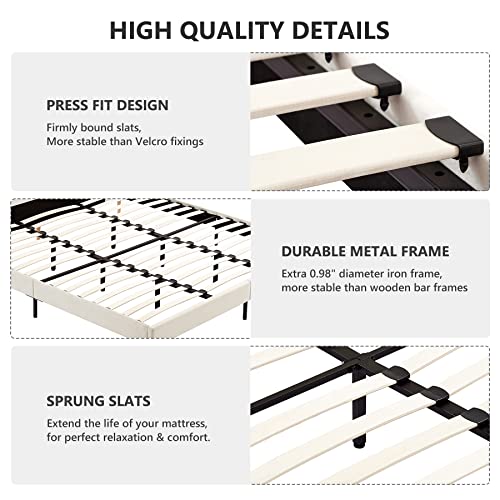 HIGH QUALITY DETAILS

PRESS FIT DESIGN

Firmly bound slats,
More stable than Velcro fixings

DURABLE METAL FRAME

Extra 0.98" diameter iron frame,
more stable than wooden bar frames

SPRUNG SLATS

Extend the life of your mattress,
for perfect relaxation & comfort.