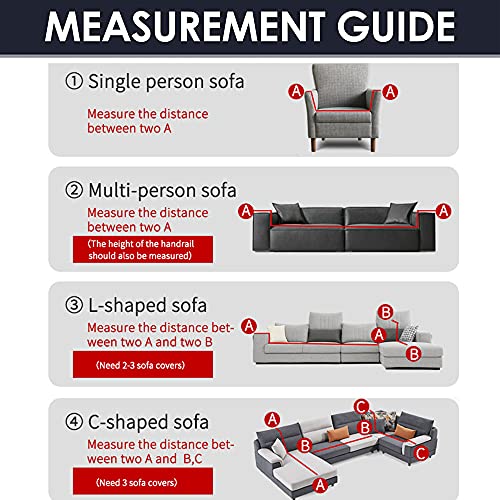 MEASUREMENT GUIDE

① Single person sofa

Measure the distance between two A

A A

② Multi-person sofa

Measure the distance between two A

(The height of the handrail should also be measured)

A A

③ L-shaped sofa

Measure the distance between two A and two B

(Need 2-3 sofa covers)

A B A B

④ C-shaped sofa

Measure the distance between two A and B,C

(Need 3 sofa covers)

A C B B C A