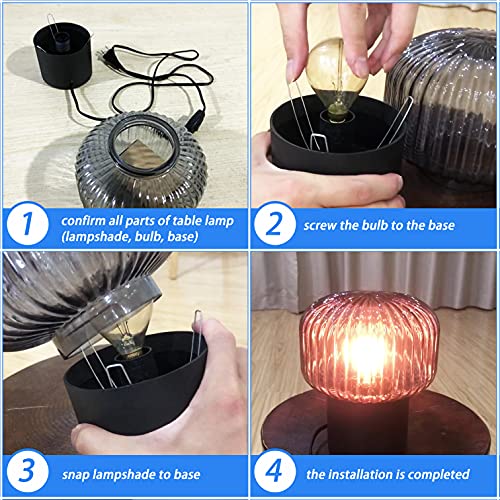 1 confirm all parts of table lamp (lampshade, bulb, base)

2 screw the bulb to the base

3 snap lampshade to base

4 the installation is completed