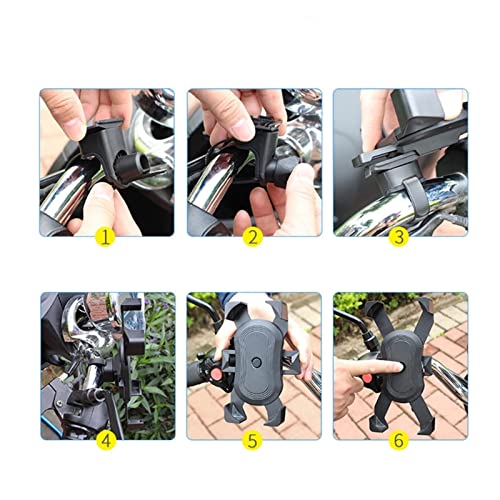 1
2
3
4
5
6