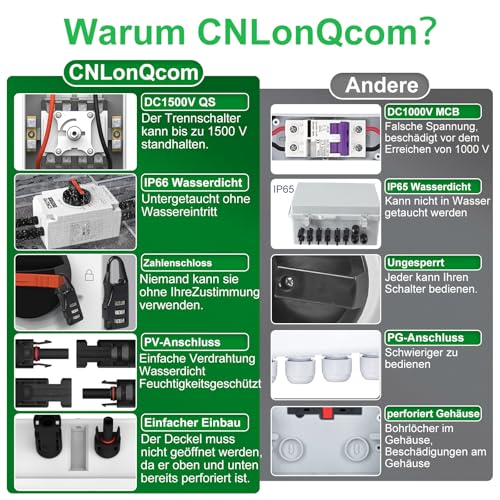 Warum CNLonQcom?

CNLonQcom

DC1500V QS
Der Trennschalter kann bis zu 1500 V standhalten.

IP66 Wasserdicht
Untergetaucht ohne Wassereintritt

Zahlenschloss
Niemand kann sie ohne IhreZustimmung verwenden.

PV-Anschluss
Einfache Verdrahtung
Wasserdicht
Feuchtigkeitsgeschützt

Einfacher Einbau
Der Deckel muss nicht geöffnet werden, da er oben und unten bereits perforiert ist.

Andere

DC1000V MCB
Falsche Spannung, beschädigt vor dem Erreichen von 1000 V

IP65

IP65 Wasserdicht
Kann nicht in Wasser getaucht werden

Ungesperrt
Jeder kann Ihren Schalter bedienen.

PG-Anschluss
Schwieriger zu bedienen

perforiert Gehäuse
Bohrlöcher im Gehäuse, Beschädigungen am Gehäuse