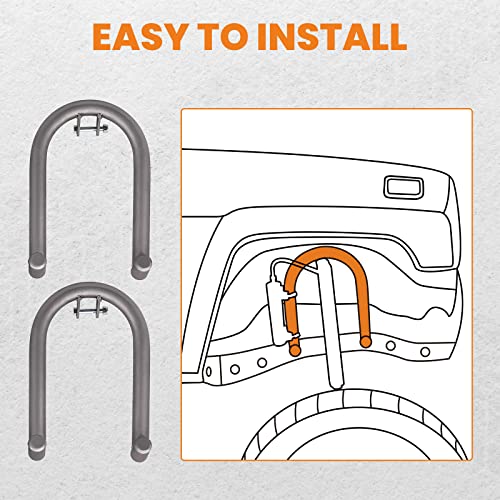 EASY TO INSTALL