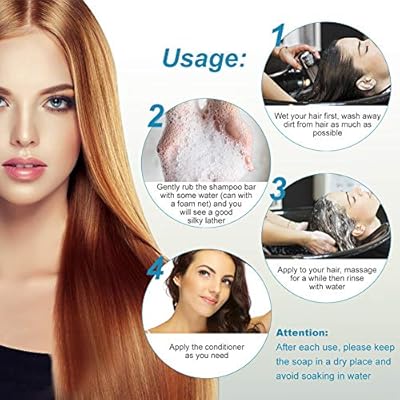 Usage:

1

Wet your hair first, wash away dirt from hair as much as possible

2

Gently rub the shampoo bar with some water (can with a foam net) and you will see a good silky lather

3

Apply to your hair, massage for a while then rinse with water

4

Apply the conditioner as you need

Attention:
After each use, please keep the soap in a dry place and avoid soaking in water