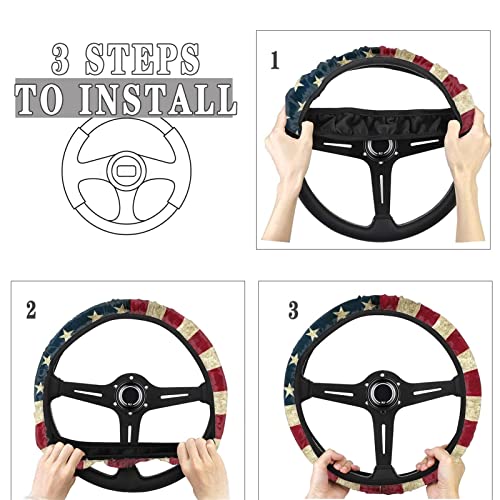 3 STEPS
TO INSTALL

1

2

3