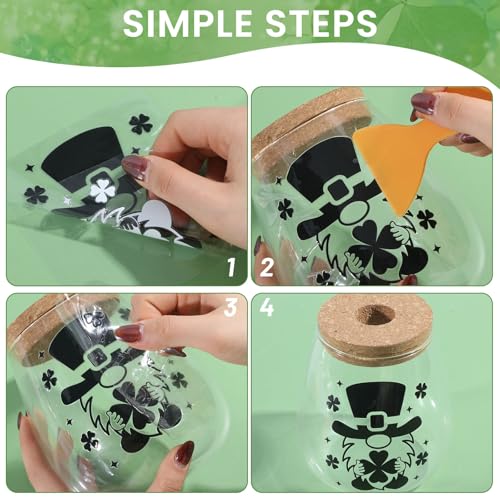 SIMPLE STEPS

1

2

3

4