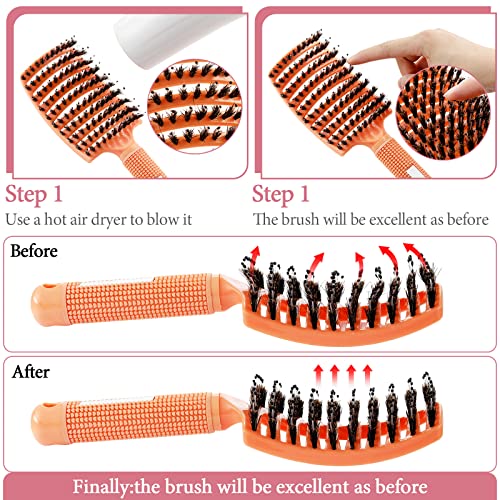 Step 1
Use a hot air dryer to blow it

Step 1
The brush will be excellent as before

Before

After

Finally:the brush will be excellent as before