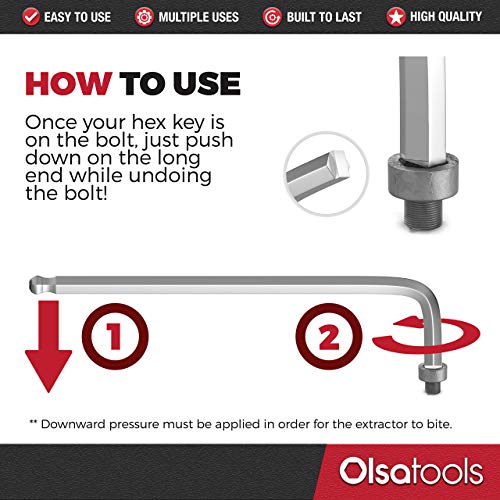 EASY TO USE MULTIPLE USES BUILT TO LAST HIGH QUALITY

HOW TO USE

Once your hex key is on the bolt, just push down on the long end while undoing the bolt!

1

2

** Downward pressure must be applied in order for the extractor to bite.

Olsatools