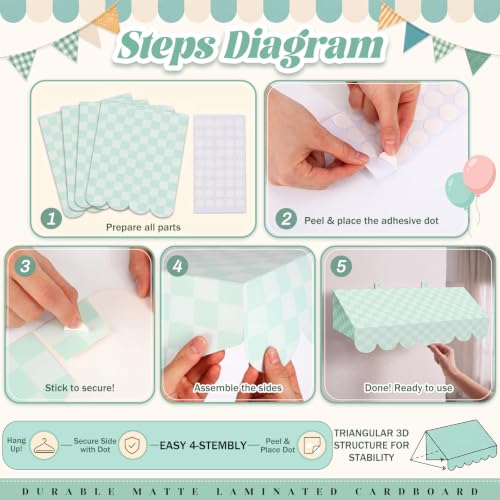 Steps Diagram

1 Prepare all parts

2 Peel & place the adhesive dot

3 Stick to secure!

4 Assemble the sides

5 Done! Ready to use

Hang Up!

Secure Side with Dot

EASY 4-STEMBLY

Peel & Place Dot

TRIANGULAR 3D STRUCTURE FOR STABILITY

DURABLE MATTE LAMINATED CARDBOARD