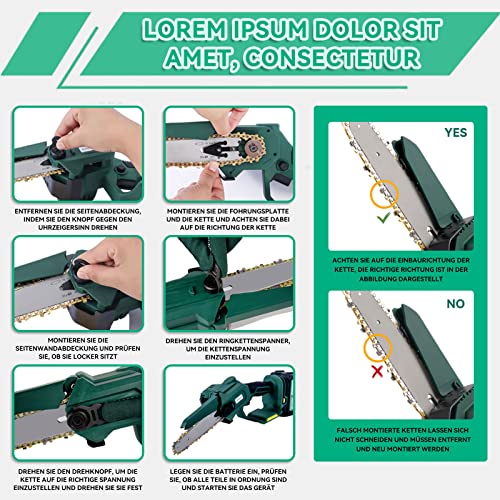 LOREM IPSUM DOLOR SIT AMET, CONSECTETUR

ENTFERNEN SIE DIE SEITENABDECKUNG, INDEM SIE DEN KNOPF GEGEN DEN UHRZEIGERSINN DREHEN

MONTIEREN SIE DIE FOHRUNGSPLATTE UND DIE KETTE UND ACHTEN SIE DABEI AUF DIE RICHTUNG DER KETTE

MONTIEREN SIE DIE SEITENWANDABDECKUNG UND PRÜFEN SIE, OB SIE LOCKER SITZT

DREHEN SIE DEN RINGKETTENSPANNER, UM DIE KETTENSPANNUNG EINZUSTELLEN

DREHEN SIE DEN DREHKNOPF, UM DIE KETTE AUF DIE RICHTIGE SPANNUNG EINZUSTELLEN UND DREHEN SIE SIE FEST

LEGEN SIE DIE BATTERIE EIN, PRÜFEN SIE, OB ALLE TEILE IN ORDNUNG SIND UND STARTEN SIE DAS GERÄT

YES

ACHTEN SIE AUF DIE EINBAURICHTUNG DER KETTE, DIE RICHTIGE RICHTUNG IST IN DER ABBILDUNG DARGESTELLT

NO

FALSCH MONTIERTE KETTEN LASSEN SICH NICHT SCHNEIDEN UND MÜSSEN ENTFERNT UND NEU MONTIERT WERDEN