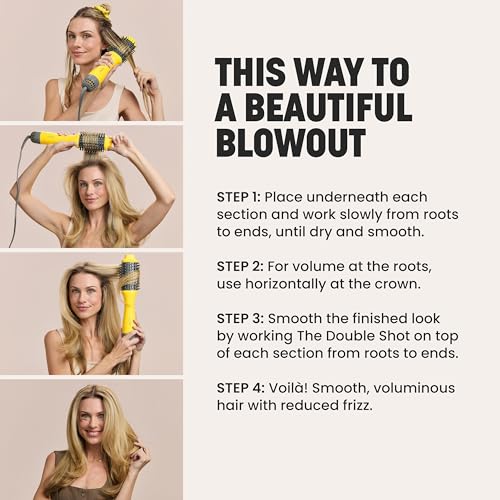 THIS WAY TO A BEAUTIFUL BLOWOUT

STEP 1: Place underneath each section and work slowly from roots to ends, until dry and smooth.

STEP 2: For volume at the roots, use horizontally at the crown.

STEP 3: Smooth the finished look by working The Double Shot on top of each section from roots to ends.

STEP 4: Voilà! Smooth, voluminous hair with reduced frizz.