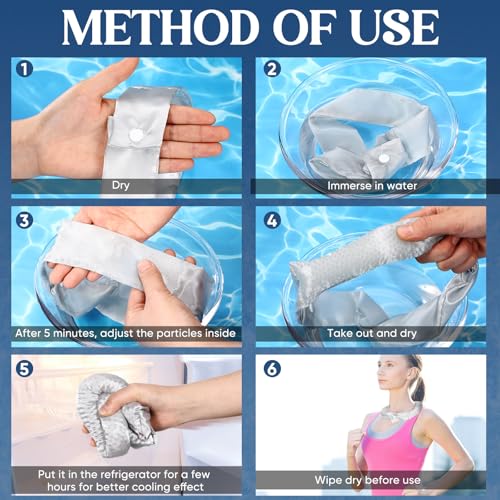 METHOD OF USE

1
Dry

2
Immerse in water

3
After 5 minutes, adjust the particles inside

4
Take out and dry

5
Put it in the refrigerator for a few hours for better cooling effect

6
Wipe dry before use