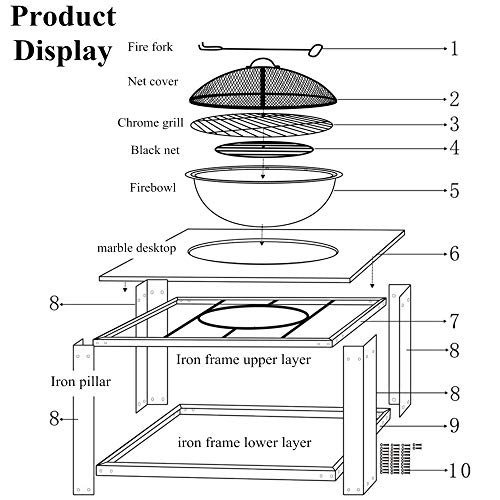 Product Display

Fire fork 1
Net cover 2
Chrome grill 3
Black net 4
Firebowl 5
marble desktop 6
8
7
Iron frame upper layer
8
Iron pillar
8
8
9
iron frame lower layer
10