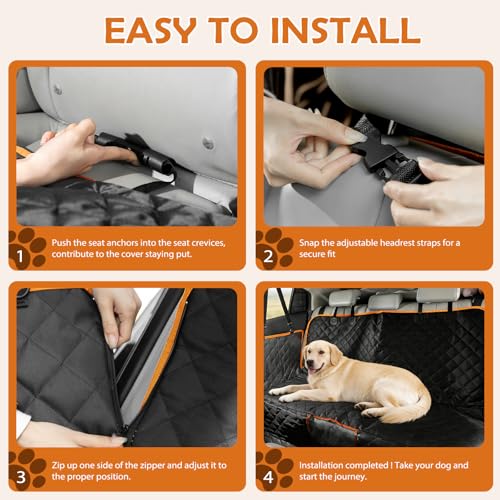 EASY TO INSTALL

1 Push the seat anchors into the seat crevices, contribute to the cover staying put.

2 Snap the adjustable headrest straps for a secure fit

3 Zip up one side of the zipper and adjust it to the proper position.

4 Installation completed ! Take your dog and start the journey.