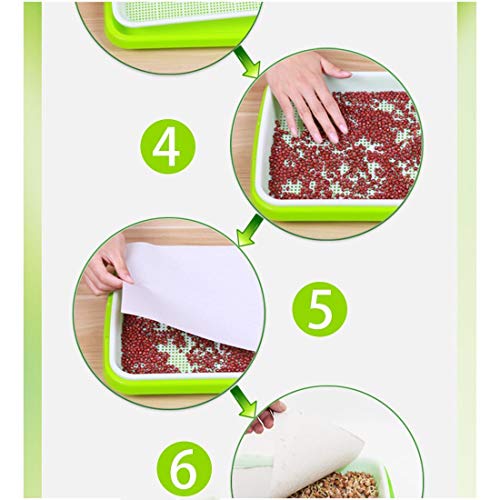 4

5

6