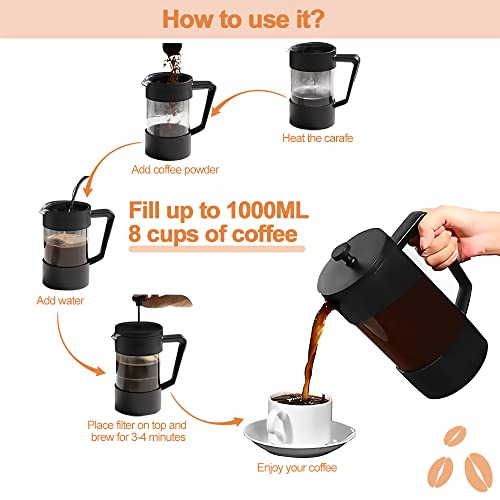 How to use it?

Heat the carafe

Add coffee powder

Fill up to 1000ML
8 cups of coffee

Add water

Place filter on top and brew for 3-4 minutes

Enjoy your coffee