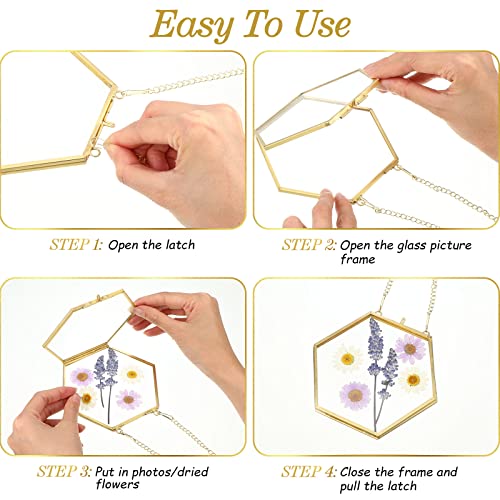 Easy To Use

STEP 1: Open the latch

STEP 2: Open the glass picture frame

STEP 3: Put in photos/dried flowers

STEP 4: Close the frame and pull the latch