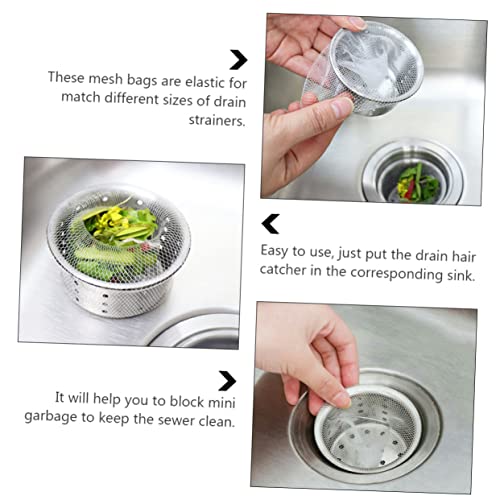 These mesh bags are elastic for match different sizes of drain strainers.

Easy to use, just put the drain hair catcher in the corresponding sink.

It will help you to block mini garbage to keep the sewer clean.