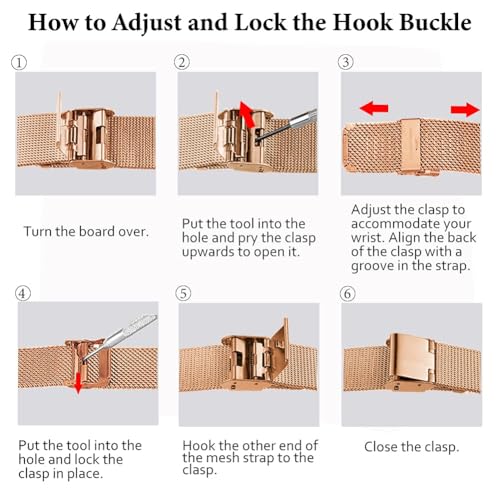 How to Adjust and Lock the Hook Buckle

①

Turn the board over.

②

Put the tool into the hole and pry the clasp upwards to open it.

③

Adjust the clasp to accommodate your wrist. Align the back of the clasp with a groove in the strap.

④

Put the tool into the hole and lock the clasp in place.

⑤

Hook the other end of the mesh strap to the clasp.

⑥

Close the clasp.