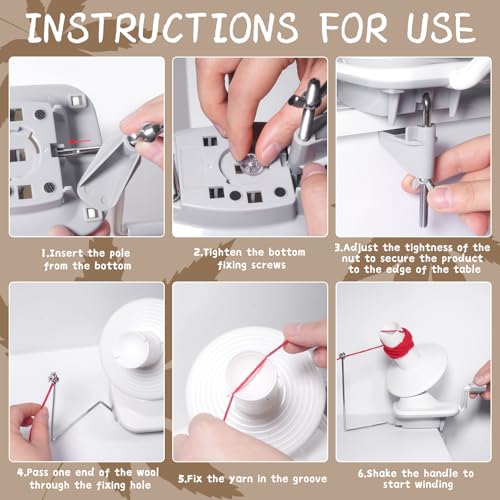 INSTRUCTIONS FOR USE

1.Insert the pole from the bottom

2.Tighten the bottom fixing screws

3.Adjust the tightness of the nut to secure the product to the edge of the table

4.Pass one end of the wool through the fixing hole

5.Fix the yarn in the groove

6.Shake the handle to start winding