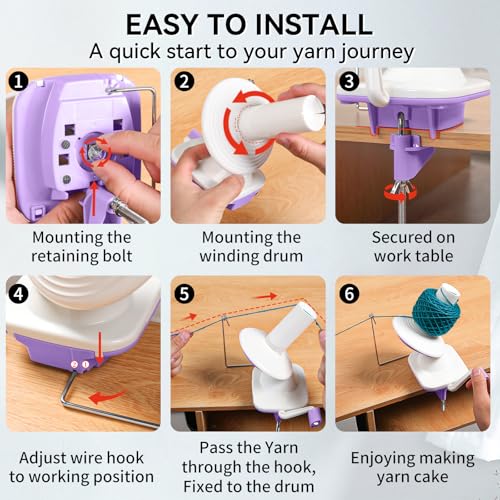 EASY TO INSTALL
A quick start to your yarn journey

1
Mounting the retaining bolt

2
Mounting the winding drum

3
Secured on work table

4
2 1
Adjust wire hook to working position

5
Pass the Yarn through the hook, Fixed to the drum

6
Enjoying making yarn cake