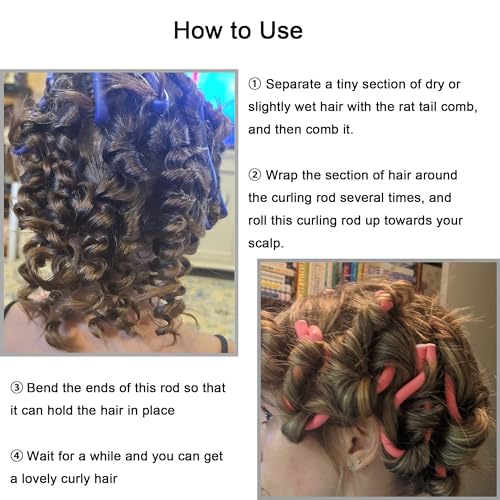 How to Use

① Separate a tiny section of dry or slightly wet hair with the rat tail comb, and then comb it.

② Wrap the section of hair around the curling rod several times, and roll this curling rod up towards your scalp.

③ Bend the ends of this rod so that it can hold the hair in place

④ Wait for a while and you can get a lovely curly hair