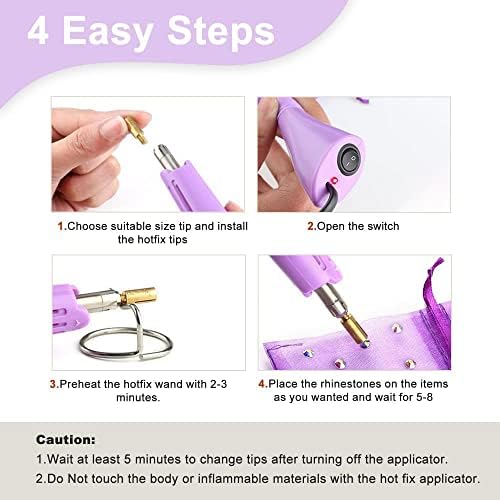 4 Easy Steps

1.Choose suitable size tip and install the hotfix tips

2.Open the switch

3.Preheat the hotfix wand with 2-3 minutes.

4.Place the rhinestones on the items as you wanted and wait for 5-8

Caution:
1.Wait at least 5 minutes to change tips after turning off the applicator.
2.Do Not touch the body or inflammable materials with the hot fix applicator.