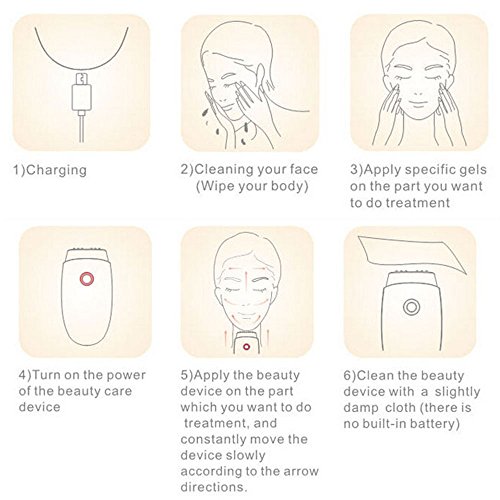 1)Charging

2)Cleaning your face (Wipe your body)

3)Apply specific gels on the part you want to do treatment

4)Turn on the power of the beauty care device

5)Apply the beauty device on the part which you want to do treatment, and constantly move the device slowly according to the arrow directions.

6)Clean the beauty device with a slightly damp cloth (there is no built-in battery)