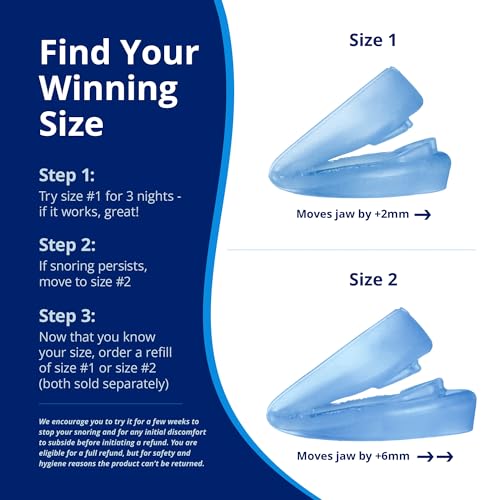 Find Your Winning Size

Step 1:
Try size #1 for 3 nights - if it works, great!

Step 2:
If snoring persists, move to size #2

Step 3:
Now that you know your size, order a refill of size #1 or size #2 (both sold separately)

We encourage you to try it for a few weeks to stop your snoring and for any initial discomfort to subside before initiating a refund. You are eligible for a full refund, but for safety and hygiene reasons the product can't be returned.

Size 1

Moves jaw by +2mm →

Size 2

Moves jaw by +6mm → →