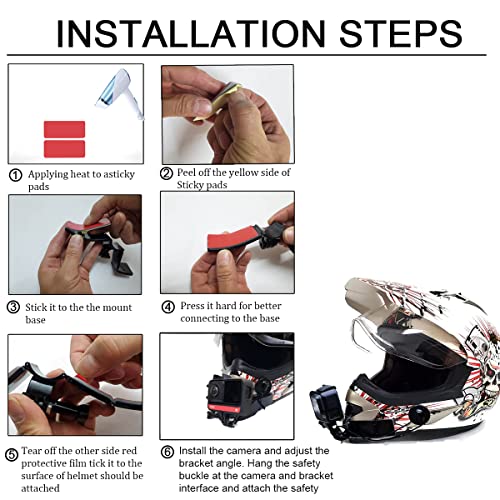 INSTALLATION STEPS

① Applying heat to asticky pads

② Peel off the yellow side of Sticky pads

③ Stick it to the the mount base

④ Press it hard for better connecting to the base

⑤ Tear off the other side red protective film tick it to the surface of helmet should be attached

⑥ Install the camera and adjust the bracket angle. Hang the safety buckle at the camera and bracket interface and attach the safety